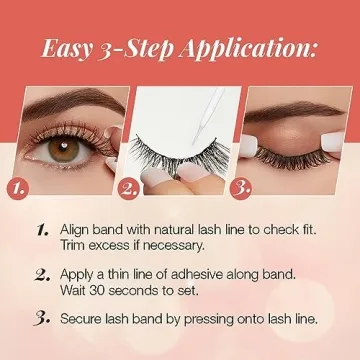 Easy 3-Step Application:

1.

2.

3.

1. Align band with natural lash line to check fit. Trim excess if necessary.

2. Apply a thin line of adhesive along band. Wait 30 seconds to set.

3. Secure lash band by pressing onto lash line.