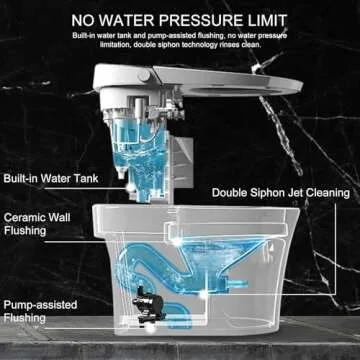 NO WATER PRESSURE LIMIT

Built-in water tank and pump-assisted flushing, no water pressure limitation, double siphon technology rinses clean.

Built-in Water Tank

Double Siphon Jet Cleaning

Ceramic Wall Flushing

Pump-assisted Flushing