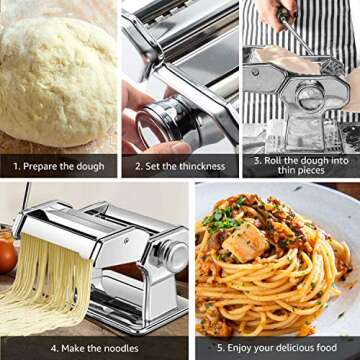 1. Prepare the dough

2. Set the thinckness

3. Roll the dough into thin pieces

4. Make the noodles

5. Enjoy your delicious food