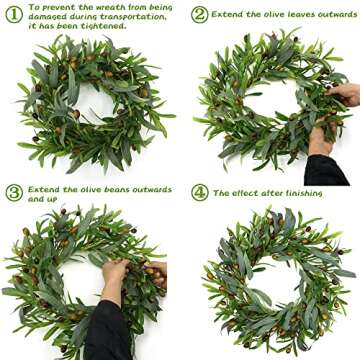 ① To prevent the wreath from being damaged during transportation, it has been tightened.

② Extend the olive leaves outwards

③ Extend the olive beans outwards and up

④ The effect after finishing