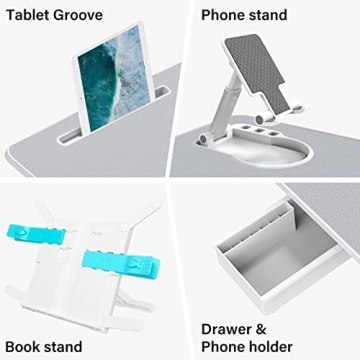 Tablet Groove

Phone stand

Book stand

Drawer & Phone holder