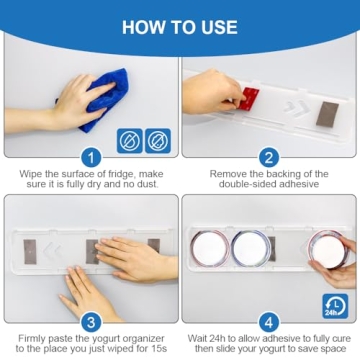 HOW TO USE

1

Wipe the surface of fridge, make sure it is fully dry and no dust.

2

Remove the backing of the double-sided adhesive

3

Firmly paste the yogurt organizer to the place you just wiped for 15s

24h

4

Wait 24h to allow adhesive to fully cure then slide your yogurt to save space