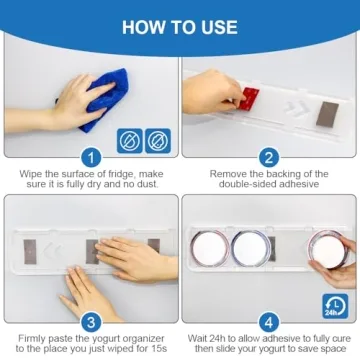 HOW TO USE

1

Wipe the surface of fridge, make sure it is fully dry and no dust.

2

Remove the backing of the double-sided adhesive

3

Firmly paste the yogurt organizer to the place you just wiped for 15s

24h

4

Wait 24h to allow adhesive to fully cure then slide your yogurt to save space