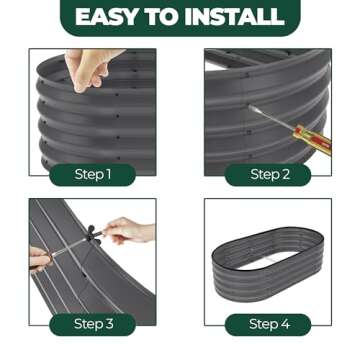 EASY TO INSTALL

Step 1

Step 2

Step 3

Step 4