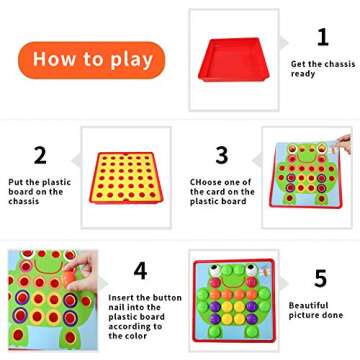 How to play

1
Get the chassis ready

2
Put the plastic board on the chassis

3
CHoose one of the card on the plastic board

4
Insert the button nail into the plastic board according to the color

5
Beautiful picture done