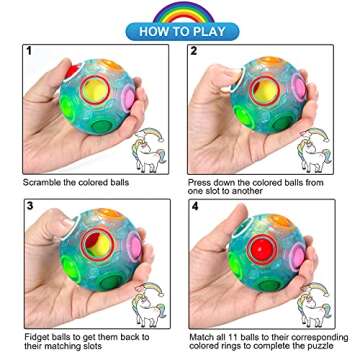 HOW TO PLAY

1

Scramble the colored balls

2

Press down the colored balls from one slot to another

3

Fidget balls to get them back to their matching slots

4

Match all 11 balls to their corresponding colored rings to complete the puzzle