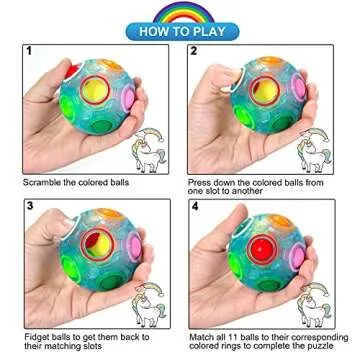 HOW TO PLAY

1

Scramble the colored balls

2

Press down the colored balls from one slot to another

3

Fidget balls to get them back to their matching slots

4

Match all 11 balls to their corresponding colored rings to complete the puzzle