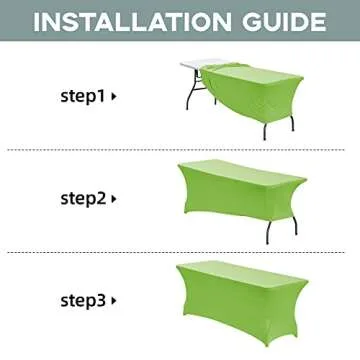 INSTALLATION GUIDE

step1 ▸

step2 ▸

step3 ▸