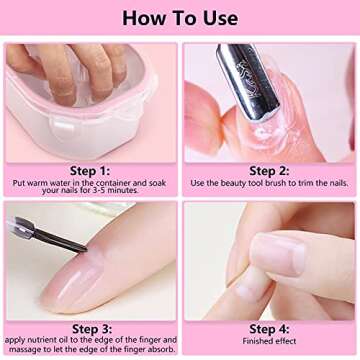 How To Use

Step 1:
Put warm water in the container and soak your nails for 3-5 minutes.

Step 2:
Use the beauty tool brush to trim the nails.

Step 3:
apply nutrient oil to the edge of the finger and massage to let the edge of the finger absorb.

Step 4:
Finished effect