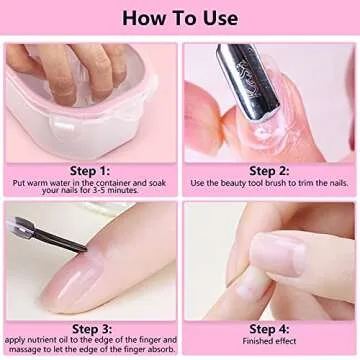 How To Use

Step 1:
Put warm water in the container and soak your nails for 3-5 minutes.

Step 2:
Use the beauty tool brush to trim the nails.

Step 3:
apply nutrient oil to the edge of the finger and massage to let the edge of the finger absorb.

Step 4:
Finished effect