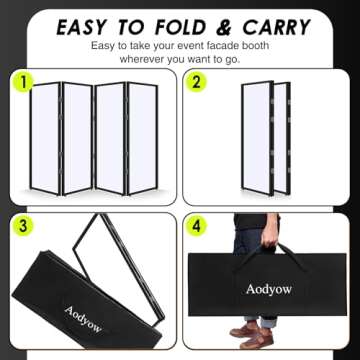 EASY TO FOLD & CARRY

Easy to take your event facade booth wherever you want to go.

1

2

3

Aodyow

4

Aodyow