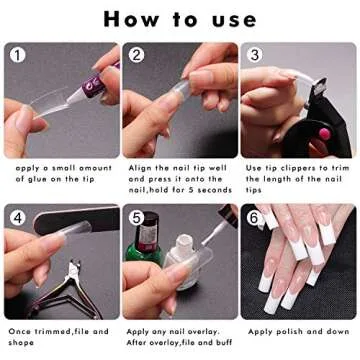 How to use

1

apply a small amount of glue on the tip

2

Align the nail tip well and press it onto the nail,hold for 5 seconds

3

Use tip clippers to trim the length of the nail tips

4

Once trimmed,file and shape

5

Apply any nail overlay. After overlay,file and buff

6

Apply polish and down