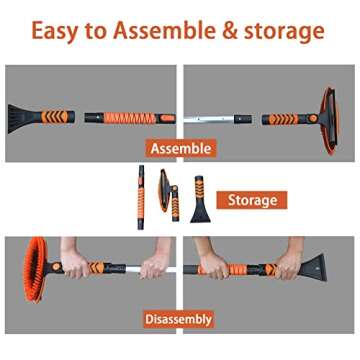 Easy to Assemble & storage

Assemble

Storage

Disassembly