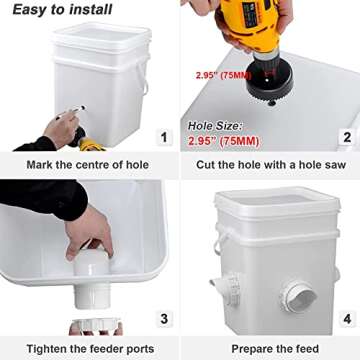 Easy to install

1

Mark the centre of hole

2.95" (75MM)

Hole Size:
2.95" (75MM)

2

Cut the hole with a hole saw

3

Tighten the feeder ports

4

Prepare the feed