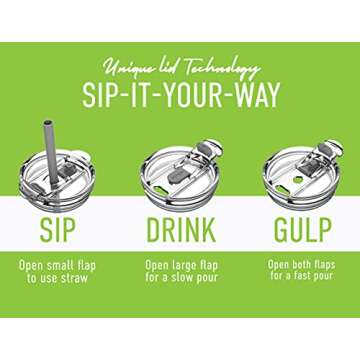 Unique lid Technology
SIP-IT-YOUR-WAY

SIP
Open small flap to use straw

DRINK
Open large flap for a slow pour

GULP
Open both flaps for a fast pour