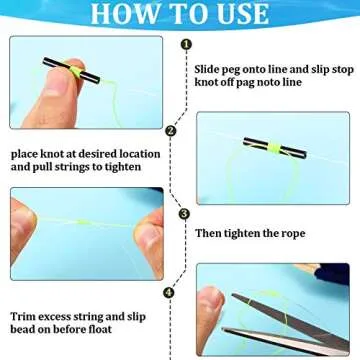 HOW TO USE

1

Slide peg onto line and slip stop knot off pag noto line

2

place knot at desired location and pull strings to tighten

3

Then tighten the rope

4

Trim excess string and slip bead on before float