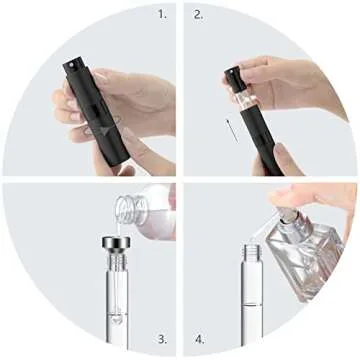 1.

2.

3.

4.