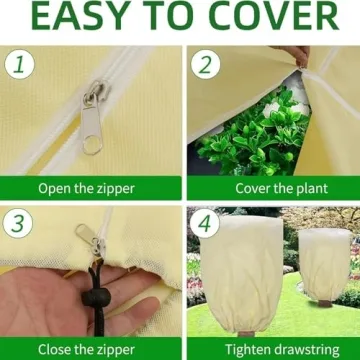 EASY TO COVER

1

Open the zipper

2

Cover the plant

3

Close the zipper

4

Tighten drawstring