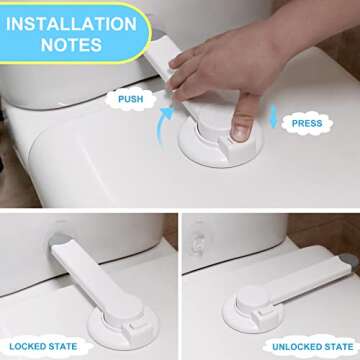 INSTALLATION NOTES

PUSH

PRESS

LOCKED STATE

UNLOCKED STATE