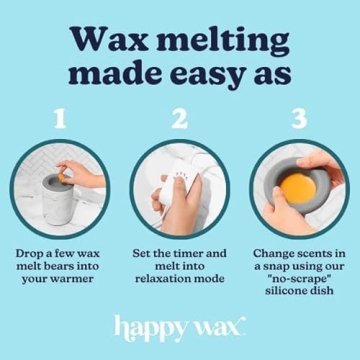 Wax melting made easy as

1

Drop a few wax melt bears into your warmer

2

Set the timer and melt into relaxation mode

3

Change scents in a snap using our "no-scrape" silicone dish

happy wax