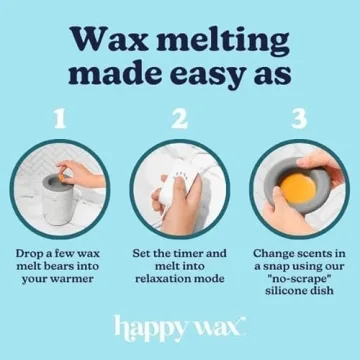 Wax melting made easy as

1

Drop a few wax melt bears into your warmer

2

Set the timer and melt into relaxation mode

3

Change scents in a snap using our "no-scrape" silicone dish

happy wax