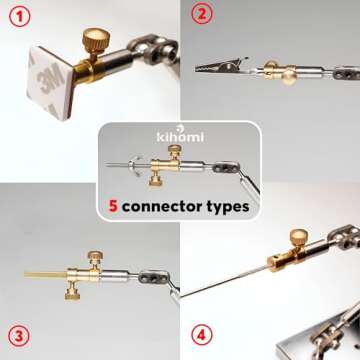 1

3M

2

kihomi

5 connector types

3

4