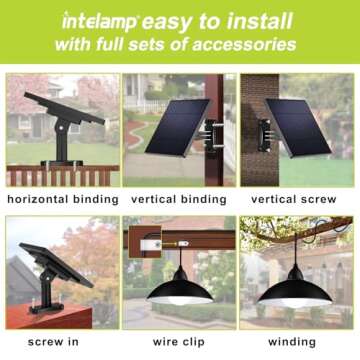 intelamp easy to install
with full sets of accessories

horizontal binding

vertical binding

vertical screw

screw in

wire clip

winding