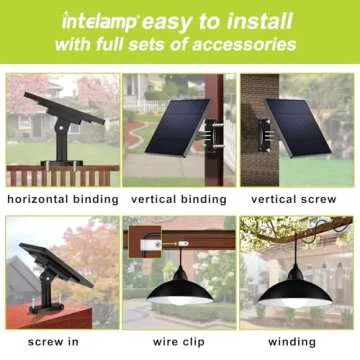 intelamp easy to install
with full sets of accessories

horizontal binding
vertical binding
vertical screw

screw in
wire clip
winding