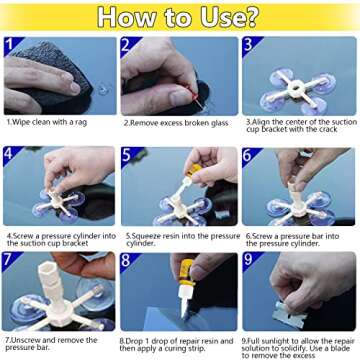 How to Use?

1

1.Wipe clean with a rag

2

2.Remove excess broken glass

3

3.Align the center of the suction cup bracket with the crack

4

4.Screw a pressure cylinder into the suction cup bracket

5

5.Squeeze resin into the pressure cylinder.

6

6.Screw a pressure bar into the pressure cylinder.

7

7.Unscrew and remove the pressure bar.

8

8.Drop 1 drop of repair resin and then apply a curing strip.

9

9.Full sunlight to allow the repair solution to solidify. Use a blade to remove the excess