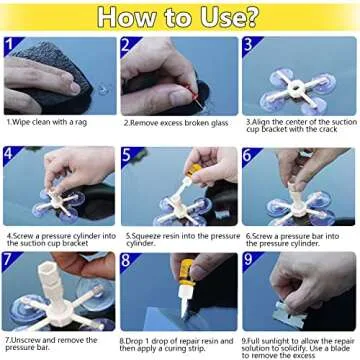 How to Use?

1

1.Wipe clean with a rag

2

2.Remove excess broken glass

3

3.Align the center of the suction cup bracket with the crack

4

4.Screw a pressure cylinder into the suction cup bracket

5

5.Squeeze resin into the pressure cylinder.

6

6.Screw a pressure bar into the pressure cylinder.

7

7.Unscrew and remove the pressure bar.

8

8.Drop 1 drop of repair resin and then apply a curing strip.

9

9.Full sunlight to allow the repair solution to solidify. Use a blade to remove the excess