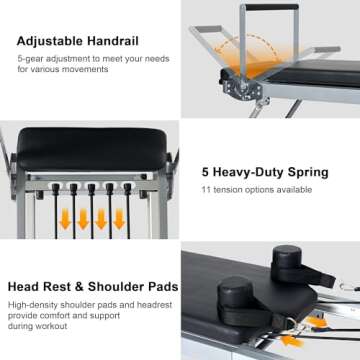 Adjustable Handrail
5-gear adjustment to meet your needs for various movements

5 Heavy-Duty Spring
11 tension options available

Head Rest & Shoulder Pads
High-density shoulder pads and headrest provide comfort and support during workout