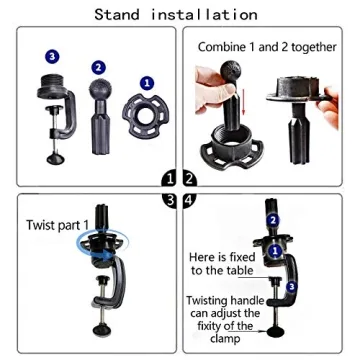 Stand installation

3
2
1

Combine 1 and 2 together

1
2
3
4

Twist part 1

2
1
Here is fixed to the table
3
Twisting handle can adjust the fixity of the clamp