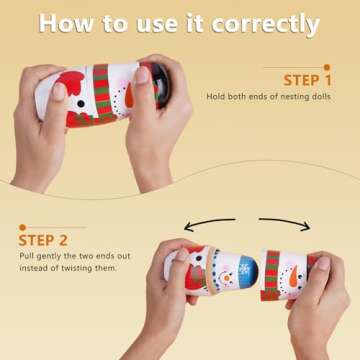 How to use it correctly

STEP 1
Hold both ends of nesting dolls

STEP 2
Pull gently the two ends out instead of twisting them.