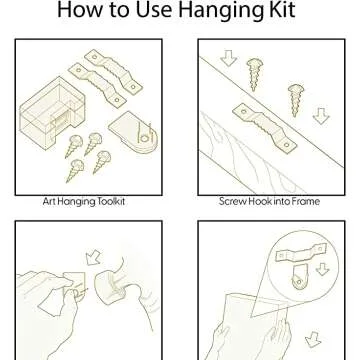 How to Use Hanging Kit

Art Hanging Toolkit

Screw Hook into Frame