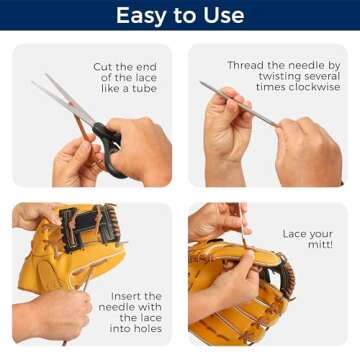 Easy to Use

Cut the end of the lace like a tube

Thread the needle by twisting several times clockwise

Insert the needle with the lace into holes

Lace your mitt!