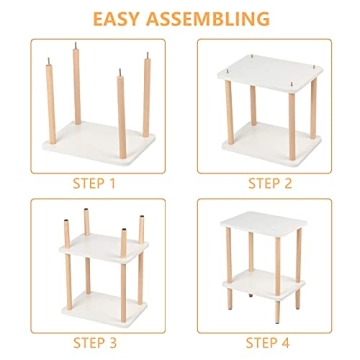 EASY ASSEMBLING

STEP 1

STEP 2

STEP 3

STEP 4