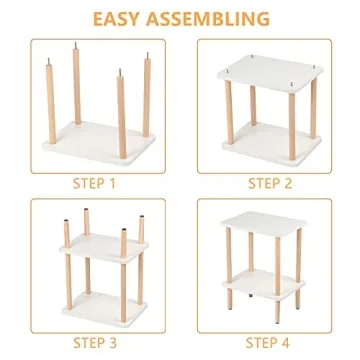 EASY ASSEMBLING

STEP 1

STEP 2

STEP 3

STEP 4