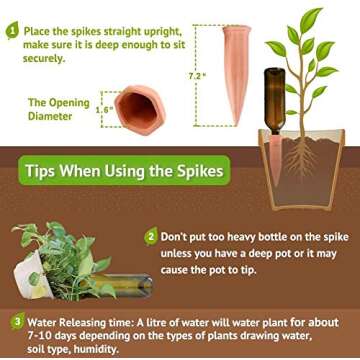 1 Place the spikes straight upright, make sure it is deep enough to sit securely.

7.2"

The Opening Diameter

1.6"

Tips When Using the Spikes

2 Don't put too heavy bottle on the spike unless you have a deep pot or it may cause the pot to tip.

3 Water Releasing time: A litre of water will water plant for about 7-10 days depending on the types of plants drawing water, soil type, humidity.