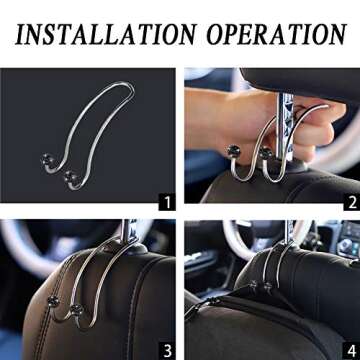 INSTALLATION OPERATION

1

2

3

4