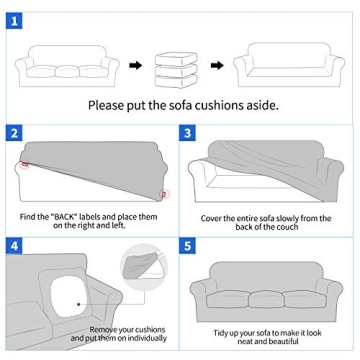 1

Please put the sofa cushions aside.

2

Find the "BACK" labels and place them on the right and left.

3

Cover the entire sofa slowly from the back of the couch

4

Remove your cushions and put them on individually

5

Tidy up your sofa to make it look neat and beautiful