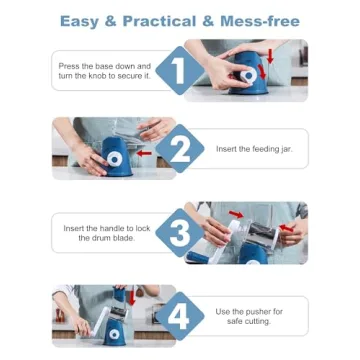 Easy & Practical & Mess-free

Press the base down and turn the knob to secure it.

1

2

Insert the feeding jar.

Insert the handle to lock the drum blade.

3

4

Use the pusher for safe cutting.