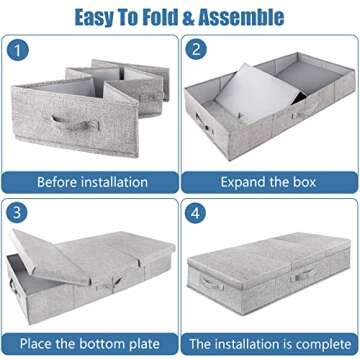 Easy To Fold & Assemble

1

Before installation

2

Expand the box

3

Place the bottom plate

4

The installation is complete