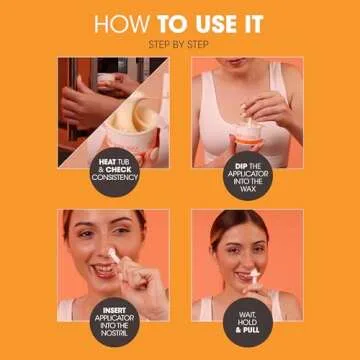 HOW TO USE IT

STEP BY STEP

HEAT TUB & CHECK CONSISTENCY

DIP THE APPLICATOR INTO THE WAX

INSERT APPLICATOR INTO THE NOSTRIL

WAIT, HOLD & PULL