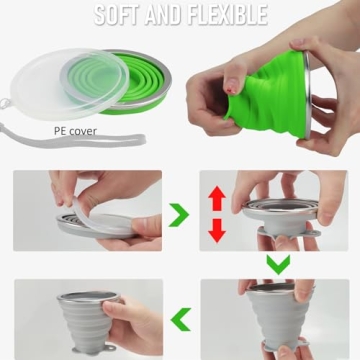 SOFT AND FLEXIBLE

PE cover