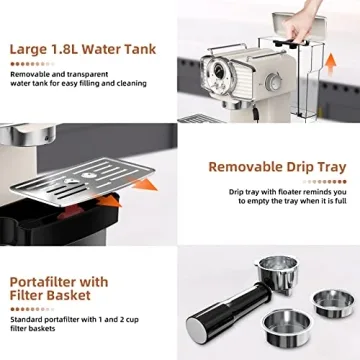 Large 1.8L Water Tank

Removable and transparent water tank for easy filling and cleaning

Removable Drip Tray

Drip tray with floater reminds you to empty the tray when it is full

Portafilter with Filter Basket

Standard portafilter with 1 and 2 cup filter baskets