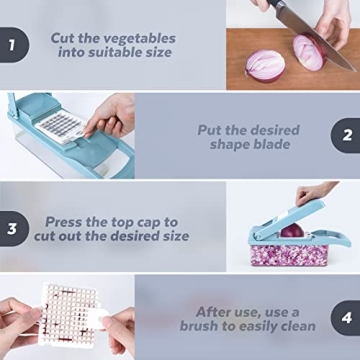 1

Cut the vegetables into suitable size

Put the desired shape blade

2

3

Press the top cap to cut out the desired size

After use, use a brush to easily clean

4