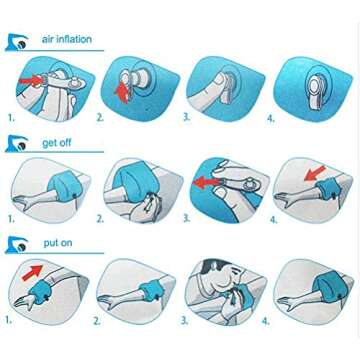 air inflation

1.
2.
3.
4.

get off

1.
2.
3.
4.

put on

1.
2.
3.
4.