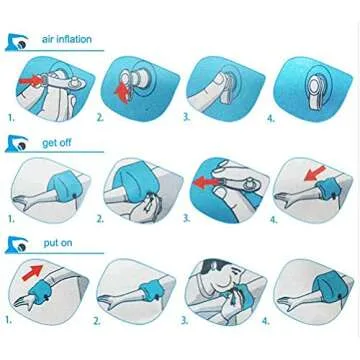 air inflation

1. 2. 3. 4.

get off

1. 2. 3. 4.

put on

1. 2. 3. 4.