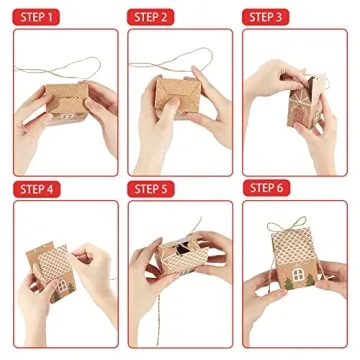 STEP 1

STEP 2

STEP 3

STEP 4

STEP 5

STEP 6