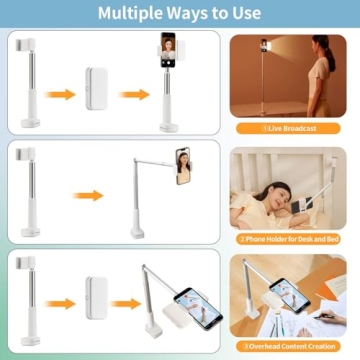 Multiple Ways to Use

①Live Broadcast

②Phone Holder for Desk and Bed

③Overhead Content Creation